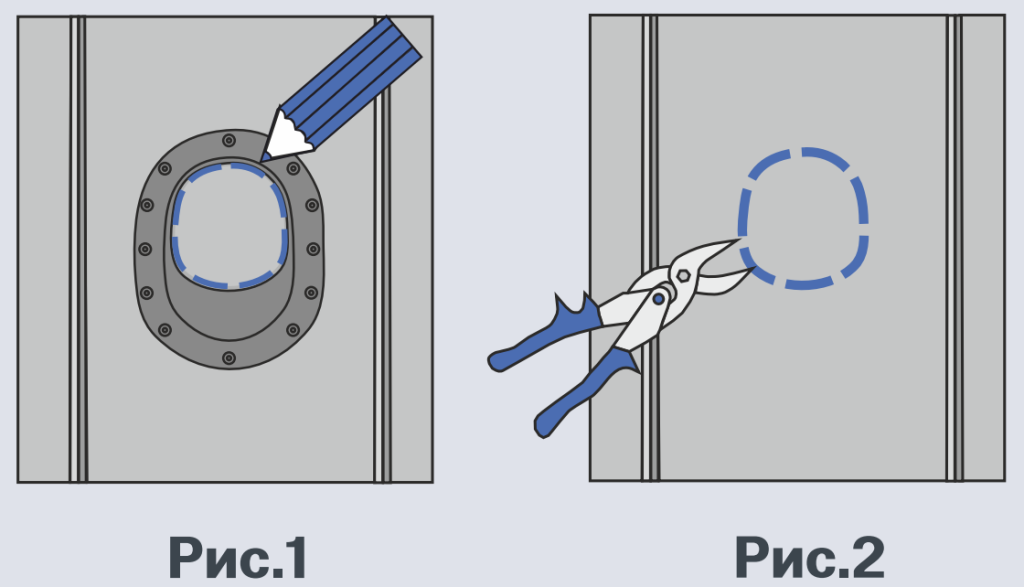 Рис.1

Рис.2